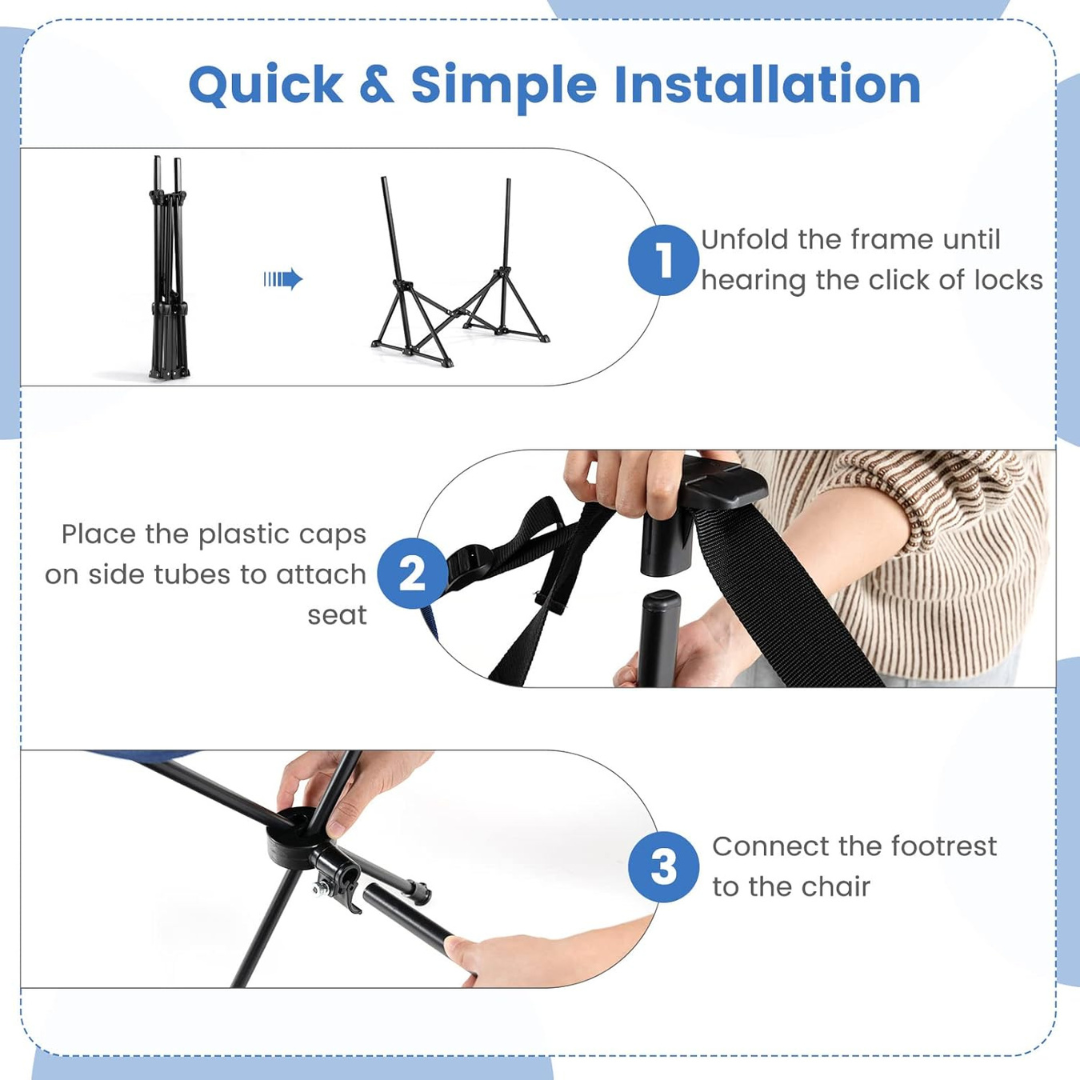 Quick & Simple Installation

1 Unfold the frame until hearing the click of locks

Place the plastic caps on side tubes to attach seat 2

3 Connect the footrest to the chair