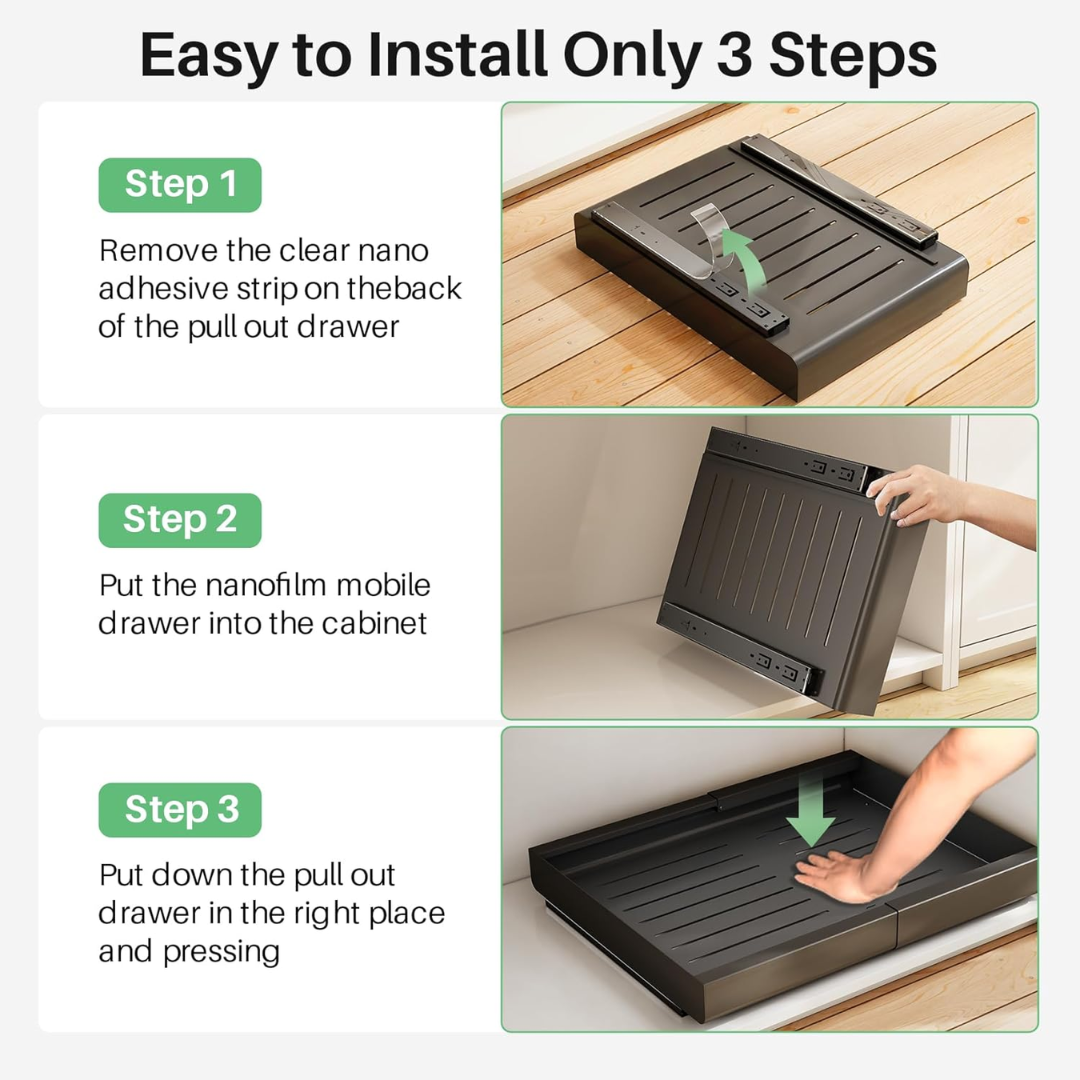 Easy to Install Only 3 Steps

Step 1

Remove the clear nano adhesive strip on theback of the pull out drawer

Step 2

Put the nanofilm mobile drawer into the cabinet

Step 3

Put down the pull out drawer in the right place and pressing