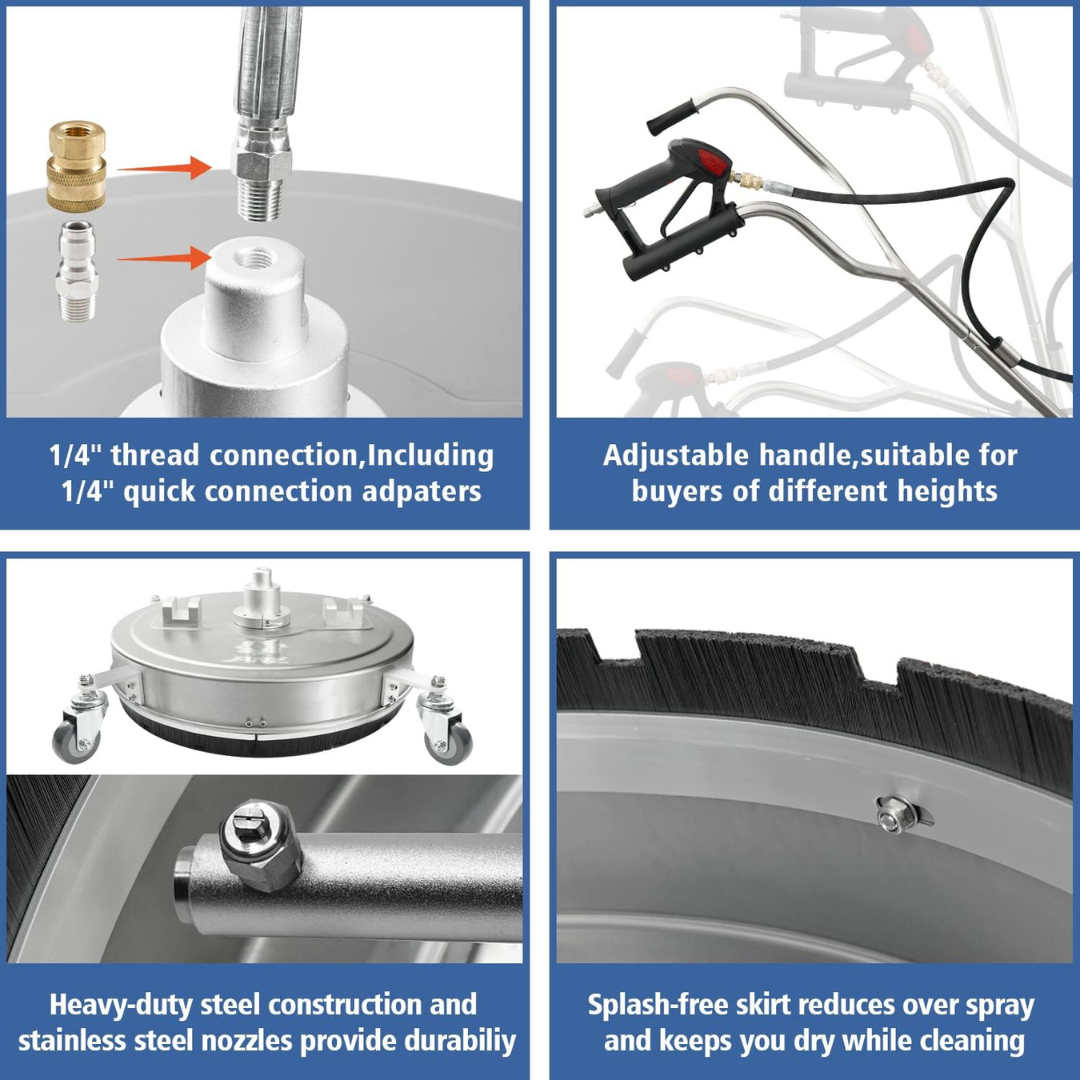 1/4" thread connection,Including 1/4" quick connection adpaters

Adjustable handle,suitable for buyers of different heights

Heavy-duty steel construction and stainless steel nozzles provide durabiliy

Splash-free skirt reduces over spray and keeps you dry while cleaning