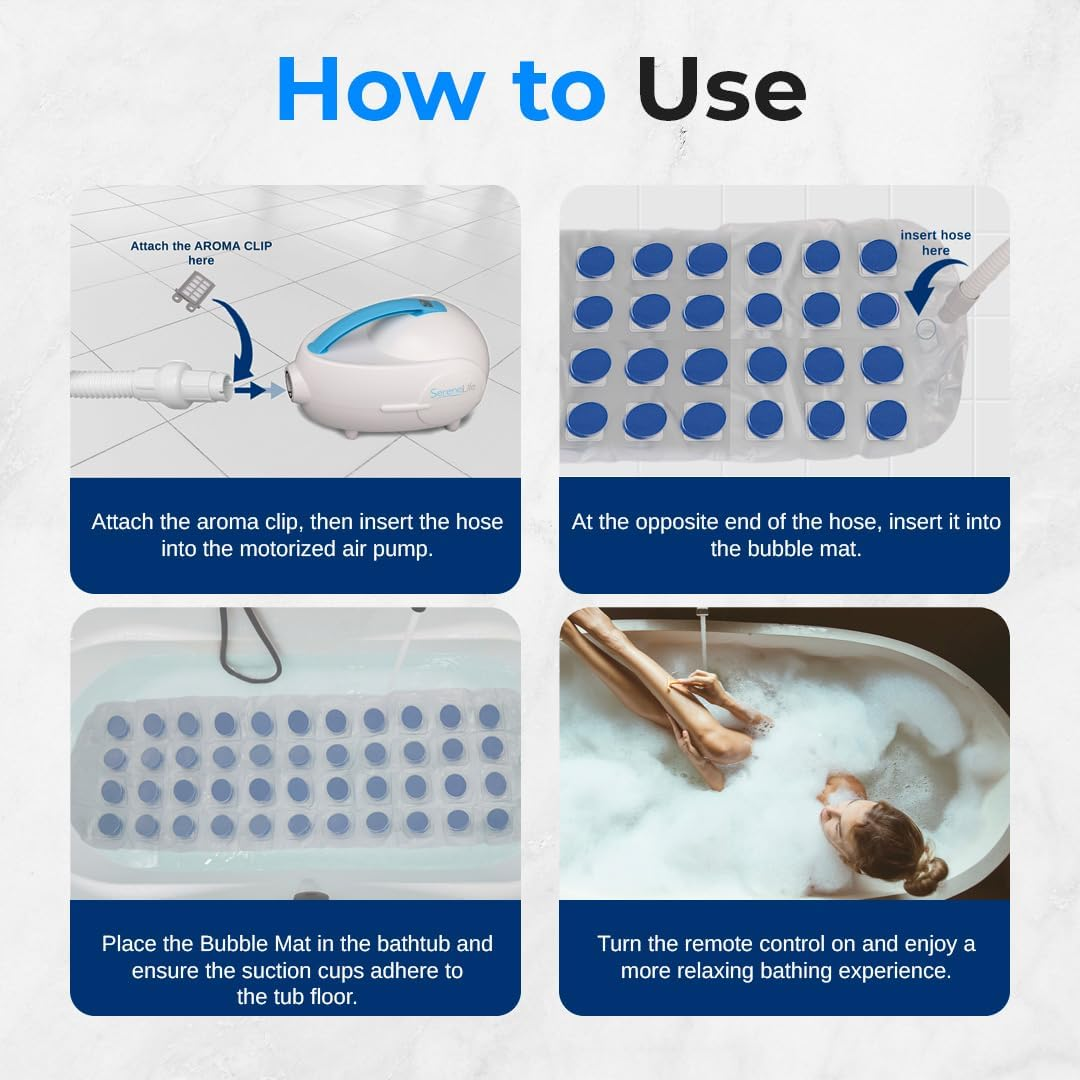 How to Use

Attach the AROMA CLIP here

SereneLife

Attach the aroma clip, then insert the hose into the motorized air pump.

insert hose here

At the opposite end of the hose, insert it into the bubble mat.

Place the Bubble Mat in the bathtub and ensure the suction cups adhere to the tub floor.

Turn the remote control on and enjoy a more relaxing bathing experience.